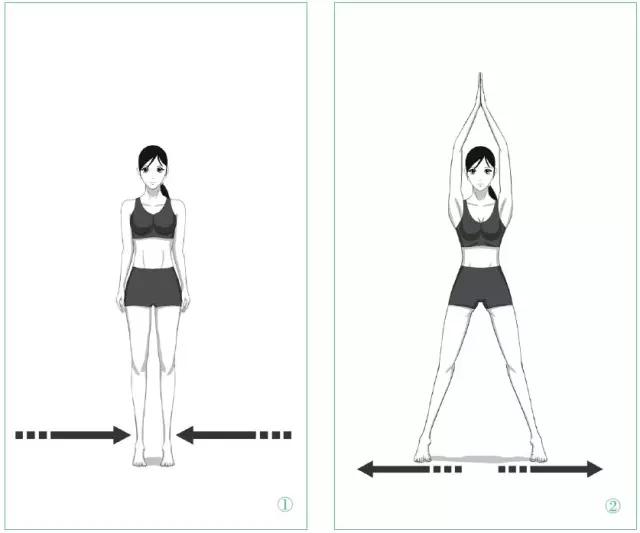 ①

②