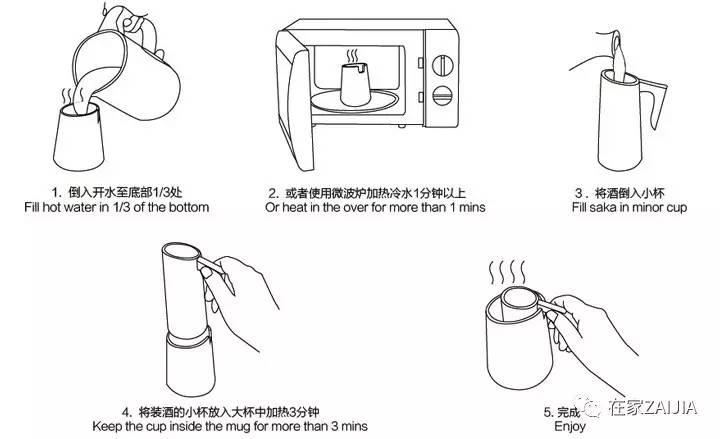 1. 倒入开水至底部1/3处
Fill hot water in 1/3 of the bottom

2. 或者使用微波炉加热冷水1分钟以上
Or heat in the over for more than 1 mins

3. 将酒倒入小杯
Fill saka in minor cup

4. 将装酒的小杯放入大杯中加热3分钟
Keep the cup inside the mug for more than 3 mins

5. 完成
Enjoy

在家ZAIJIA