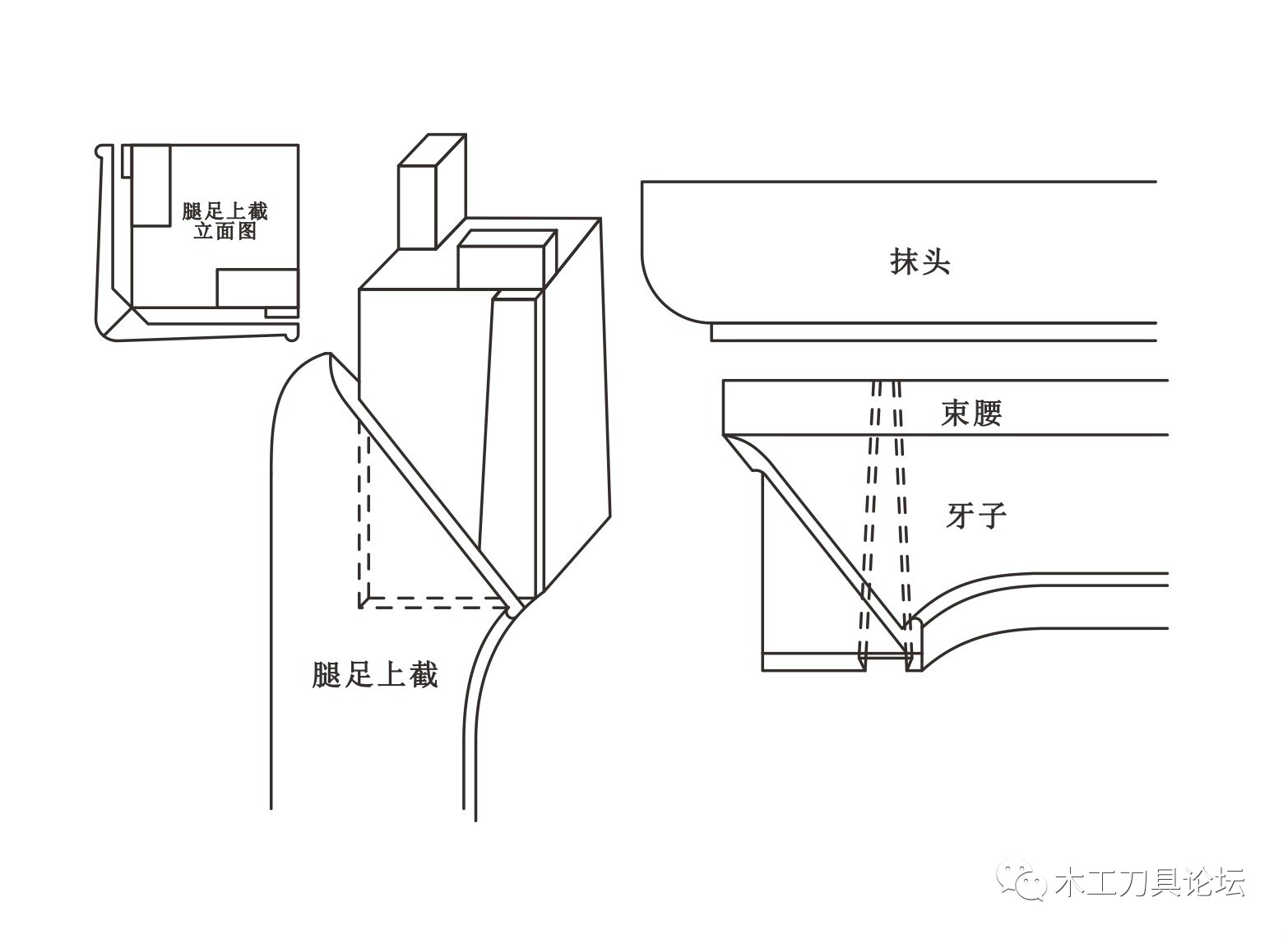 腿足上截
立面图

抹头

束腰

牙子

腿足上截

木工刀具论坛