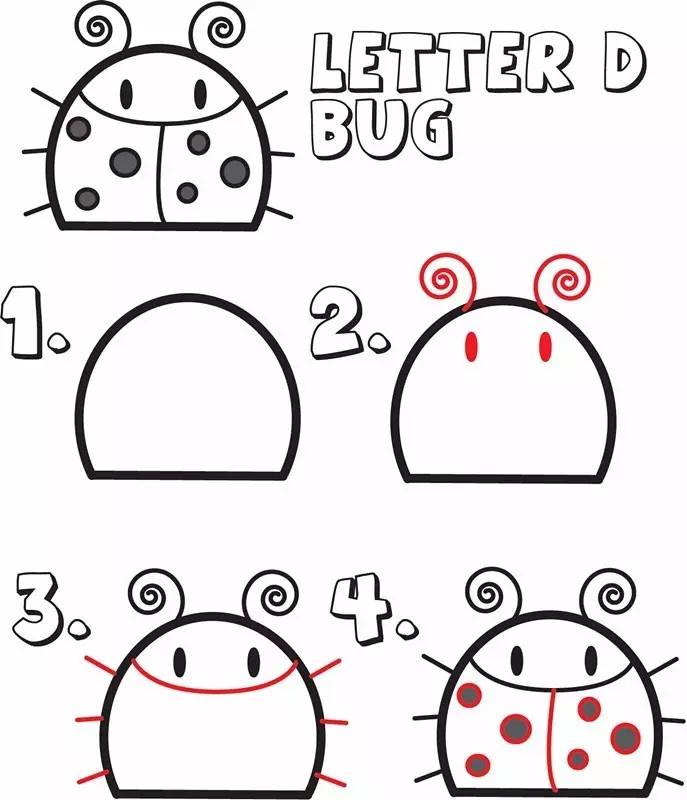 LETTER D BUG

1.

2.

3.

4.