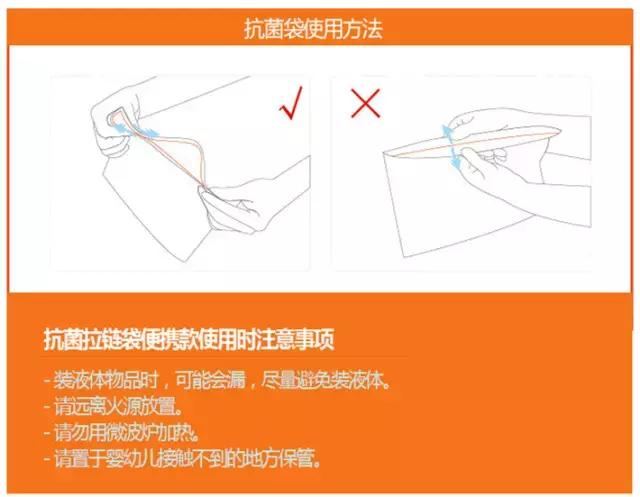 抗菌袋使用方法

√

×

抗菌拉链袋便携款使用时注意事项

- 装液体物品时，可能会漏，尽量避免装液体。
- 请远离火源放置。
- 请勿用微波炉加热。
- 请置于婴幼儿接触不到的地方保管。