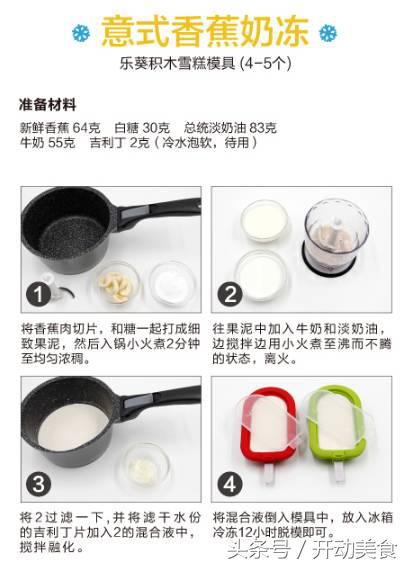 意式香蕉奶冻

乐葵积木雪糕模具 (4-5个)

准备材料

新鲜香蕉 64克　白糖 30克　总统淡奶油 83克
牛奶 55克　吉利丁 2克（冷水泡软，待用）

1

将香蕉肉切片，和糖一起打成细致果泥，然后入锅小火煮2分钟至均匀浓稠。

2

往果泥中加入牛奶和淡奶油，边搅拌边用小火煮至沸而不腾的状态，离火。

3

将2过滤一下，并将滤干水份的吉利丁片加入2的混合液中，搅拌融化。

4

将混合液倒入模具中，放入冰箱冷冻12小时脱模即可。

头条号 / 开动美食