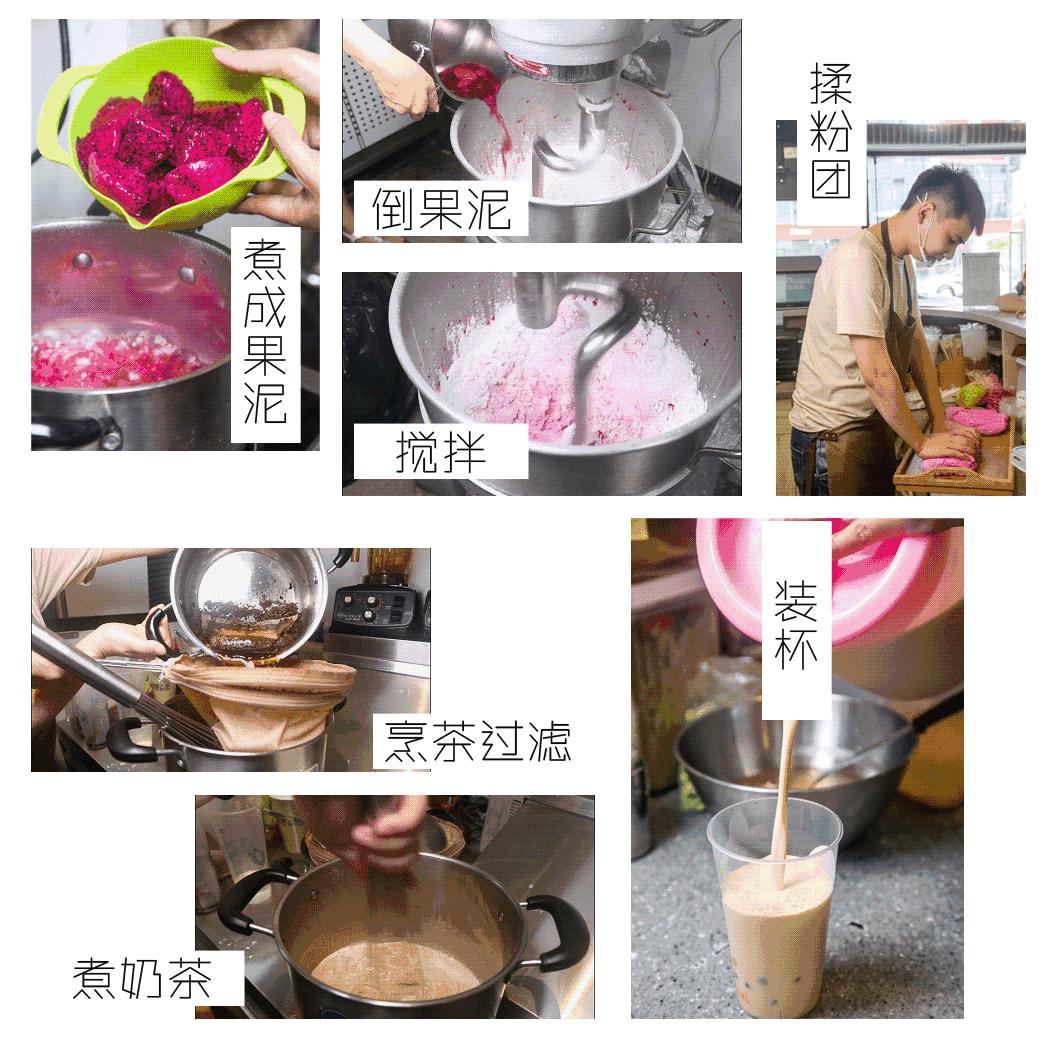 煮成果泥

倒果泥

搅拌

揉粉团

烹茶过滤

煮奶茶

装杯