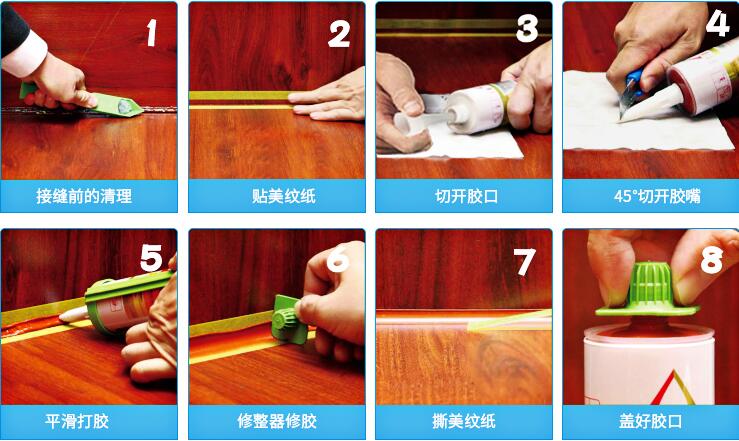 1
接缝前的清理

2
贴美纹纸

3
切开胶口

4
45°切开胶嘴

5
平滑打胶

6
修整器修胶

7
撕美纹纸

8
盖好胶口