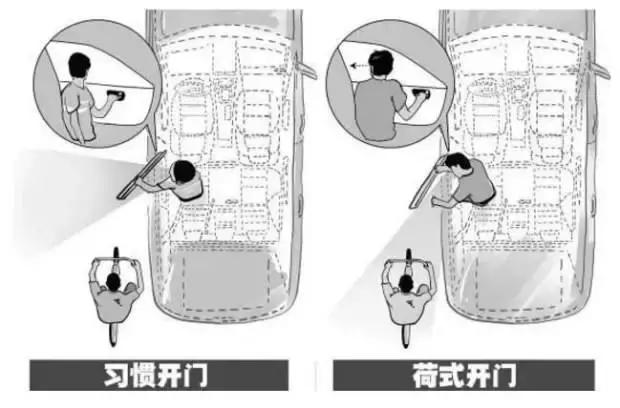 习惯开门

荷式开门