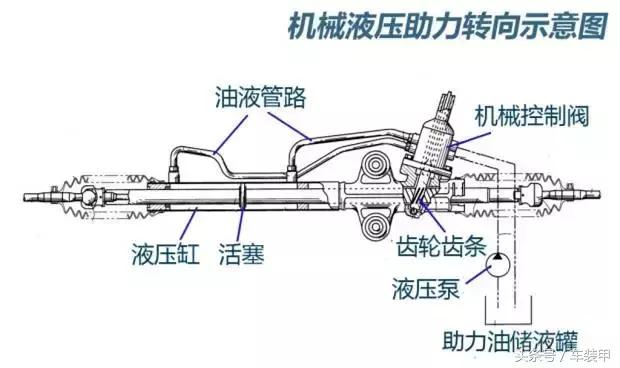 机械液压助力转向示意图

油液管路

机械控制阀

液压缸

活塞

齿轮齿条

液压泵

助力油储液罐

头条号 / 车装甲