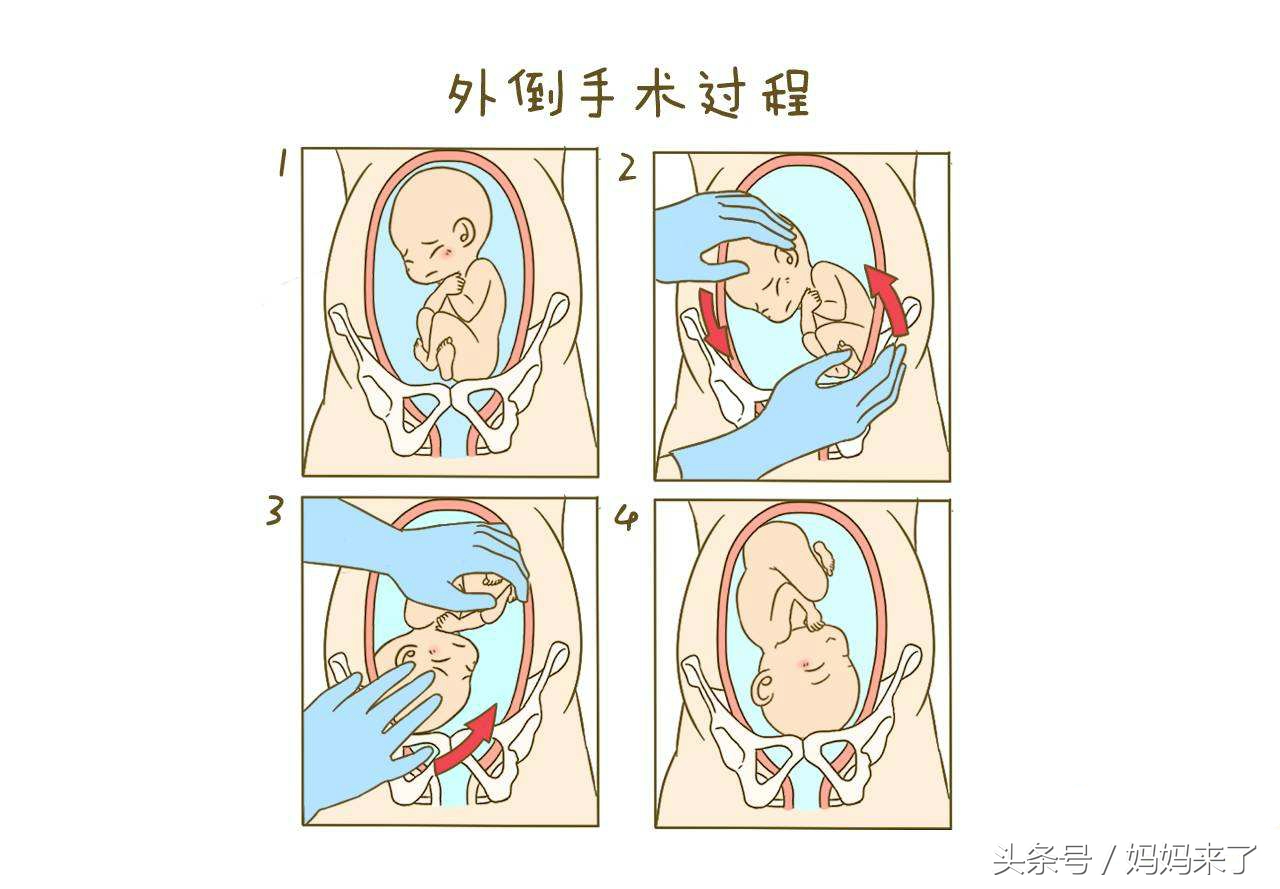 外倒手术过程

1

2

3

4

头条号 / 妈妈来了