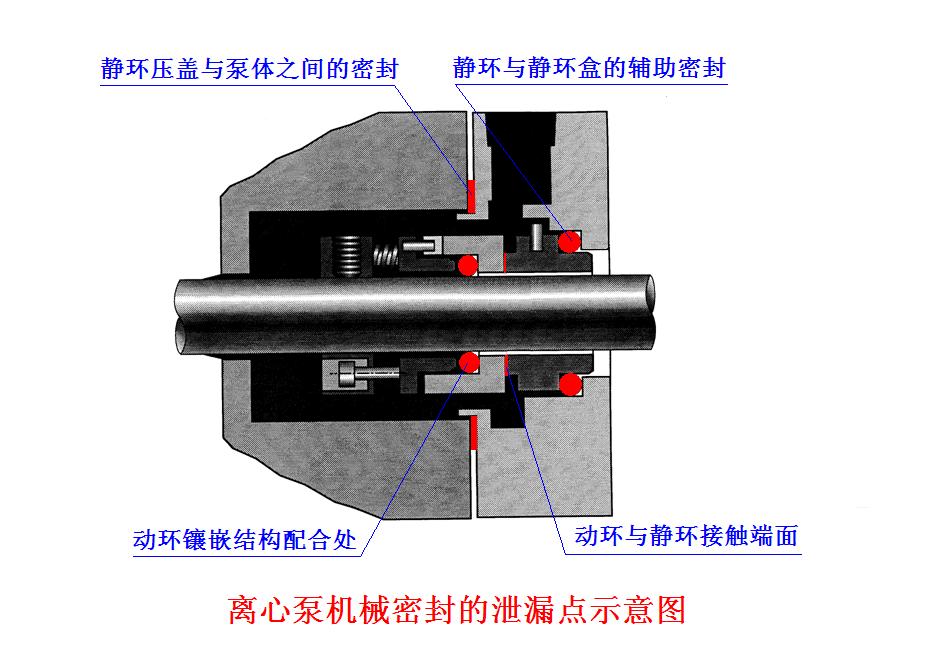 静环压盖与泵体之间的密封

静环与静环盒的辅助密封

动环镶嵌结构配合处

动环与静环接触端面

离心泵机械密封的泄漏点示意图