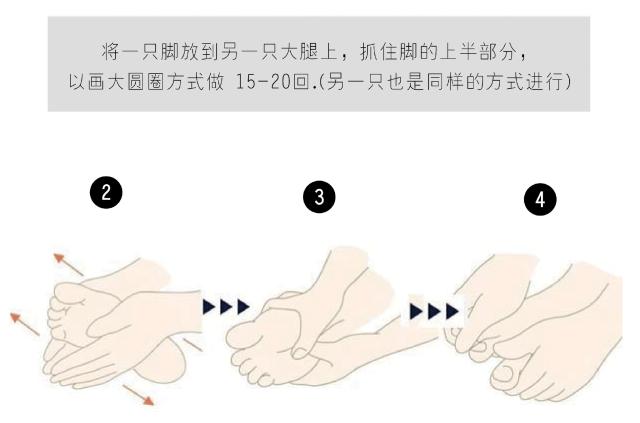 将一只脚放到另一只大腿上，抓住脚的上半部分，
以画大圆圈方式做 15-20回.(另一只也是同样的方式进行)

2

3

4