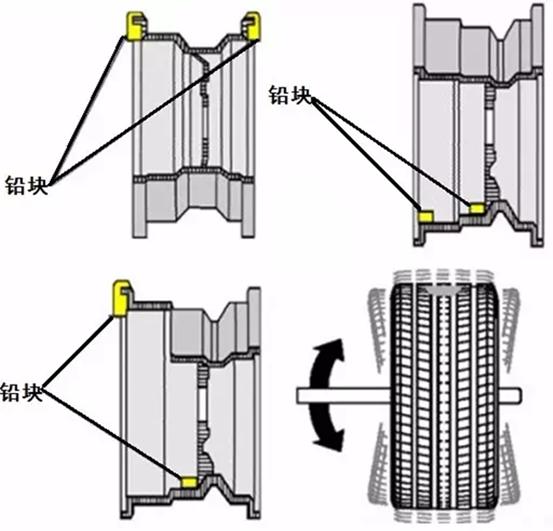 铅块

铅块

铅块