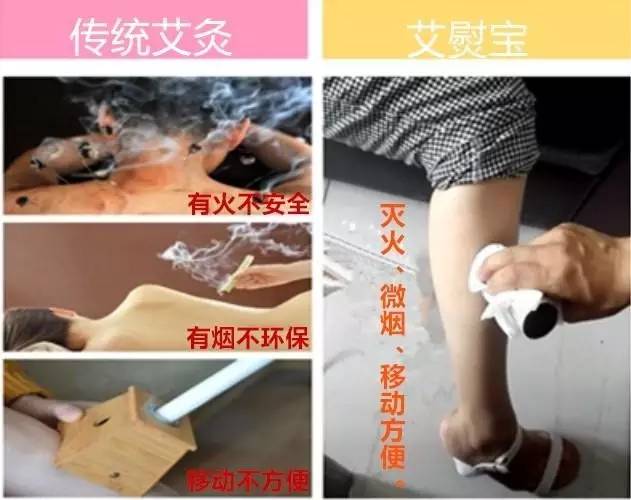 传统艾灸

有火不安全

有烟不环保

移动不方便

艾熨宝

灭火、微烟、移动方便。