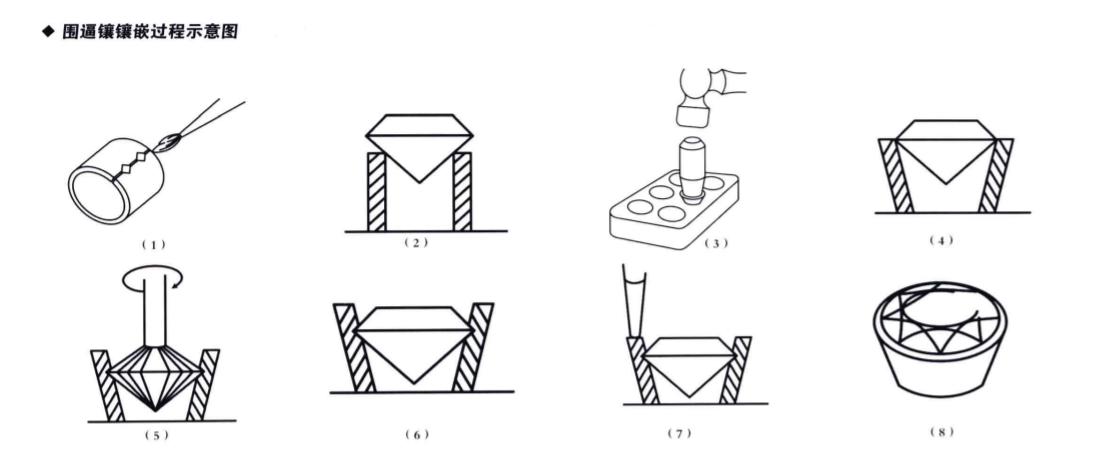 ◆ 围逼镶镶嵌过程示意图

（1）

（2）

（3）

（4）

（5）

（6）

（7）

（8）