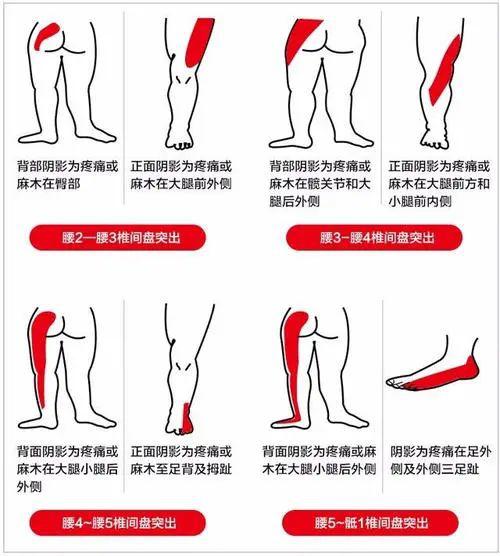 背部阴影为疼痛或麻木在臀部

正面阴影为疼痛或麻木在大腿前外侧

腰2—腰3椎间盘突出

背部阴影为疼痛或麻木在髋关节和大腿后外侧

正面阴影为疼痛或麻木在大腿前方和小腿前内侧

腰3-腰4椎间盘突出

背面阴影为疼痛或麻木在大腿小腿后外侧

正面阴影为疼痛或麻木至足背及拇趾

腰4~腰5椎间盘突出

背面阴影为疼痛或麻木在大腿小腿后外侧

阴影为疼痛在足外侧及外侧三足趾

腰5~骶1椎间盘突出