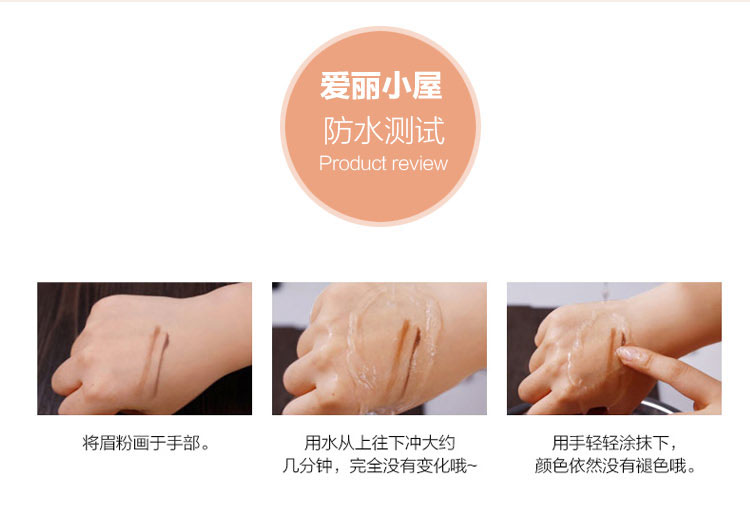 爱丽小屋
防水测试
Product review

将眉粉画于手部。

用水从上往下冲大约几分钟，完全没有变化哦~

用手轻轻涂抹下，颜色依然没有褪色哦。