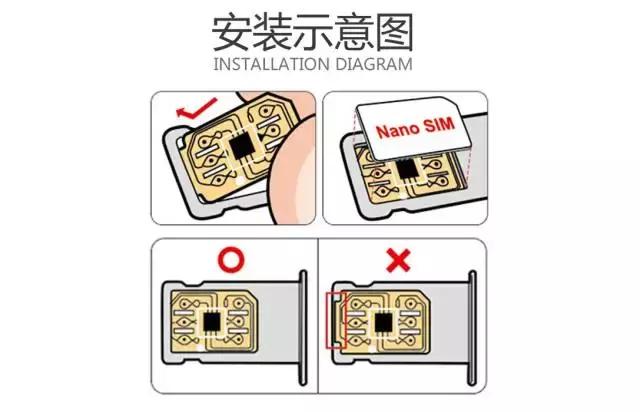 安装示意图
INSTALLATION DIAGRAM

Nano SIM