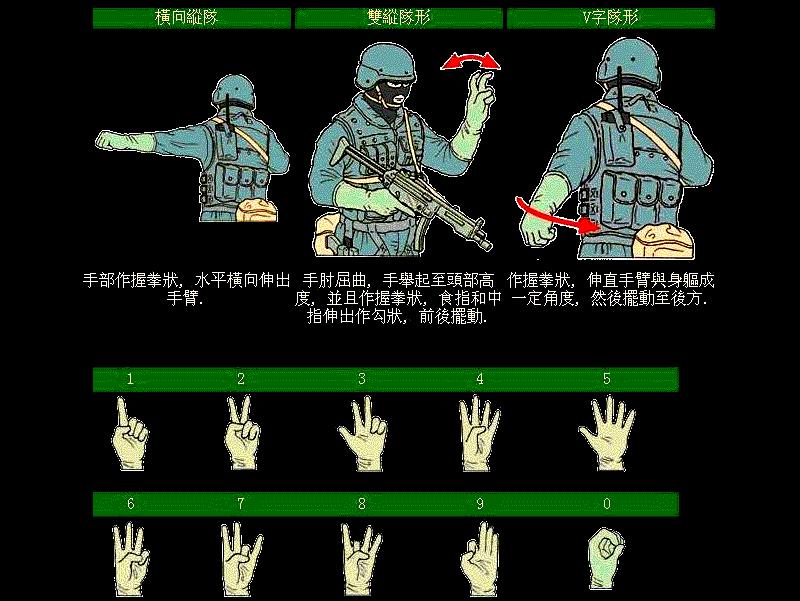 橫向縱隊

手部作握拳狀，水平橫向伸出手臂.

雙縱隊形

手肘屈曲，手舉起至頭部高度，並且作握拳狀，食指和中指伸出作勾狀，前後擺動.

V字隊形

作握拳狀，伸直手臂與身軀成一定角度，然後擺動至後方.

1 2 3 4 5

6 7 8 9 0