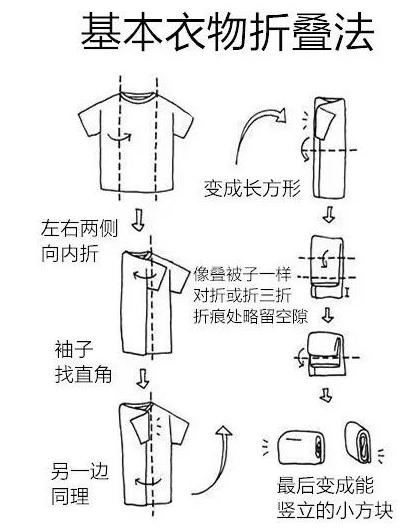 基本衣物折叠法

左右两侧
向内折

袖子
找直角

另一边
同理

变成长方形

像叠被子一样
对折或折三折
折痕处略留空隙

最后变成能
竖立的小方块