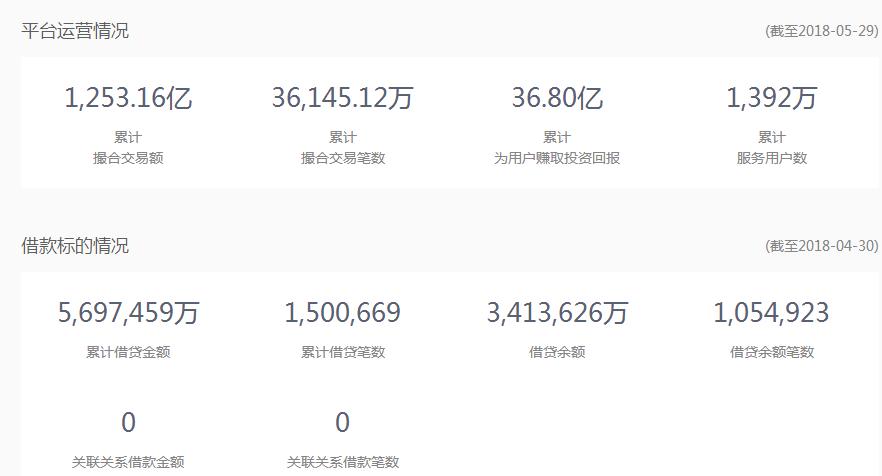 平台运营情况

(截至2018-05-29)

1,253.16亿
累计
撮合交易额

36,145.12万
累计
撮合交易笔数

36.80亿
累计
为用户赚取投资回报

1,392万
累计
服务用户数

借款标的情况

(截至2018-04-30)

5,697,459万
累计借贷金额

1,500,669
累计借贷笔数

3,413,626万
借贷余额

1,054,923
借贷余额笔数

0
关联关系借款金额

0
关联关系借款笔数