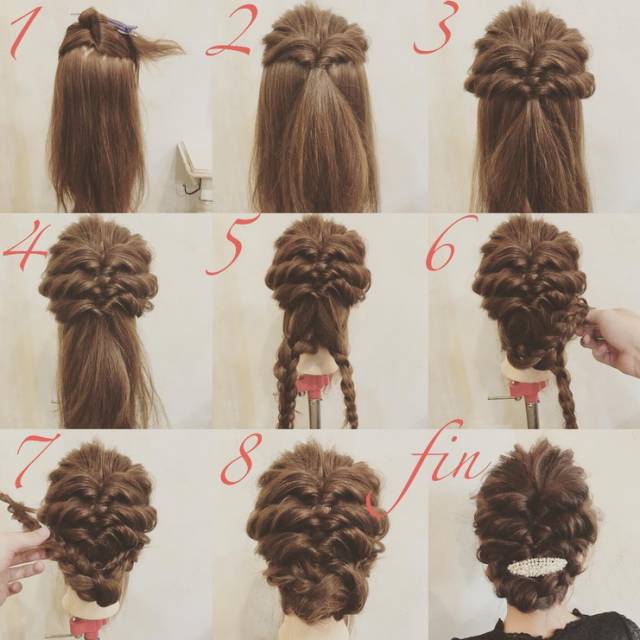 1

2

3

4

5

6

7

8

fin