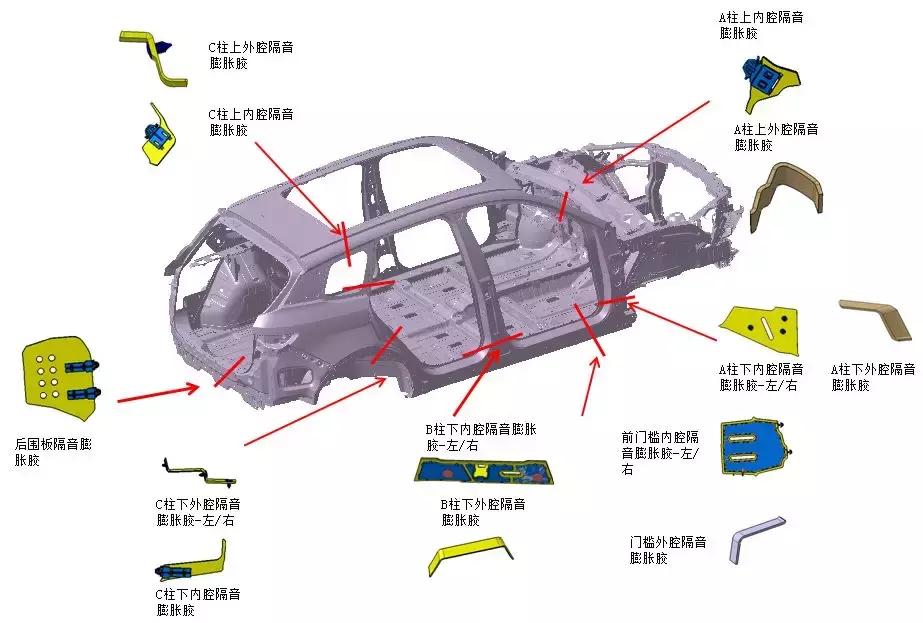 C柱上外腔隔音膨胀胶

C柱上内腔隔音膨胀胶

A柱上内腔隔音膨胀胶

A柱上外腔隔音膨胀胶

后围板隔音膨胀胶

A柱下内腔隔音膨胀胶-左/右

A柱下外腔隔音膨胀胶

B柱下内腔隔音膨胀胶-左/右

前门槛内腔隔音膨胀胶-左/右

C柱下外腔隔音膨胀胶-左/右

B柱下外腔隔音膨胀胶

门槛外腔隔音膨胀胶

C柱下内腔隔音膨胀胶