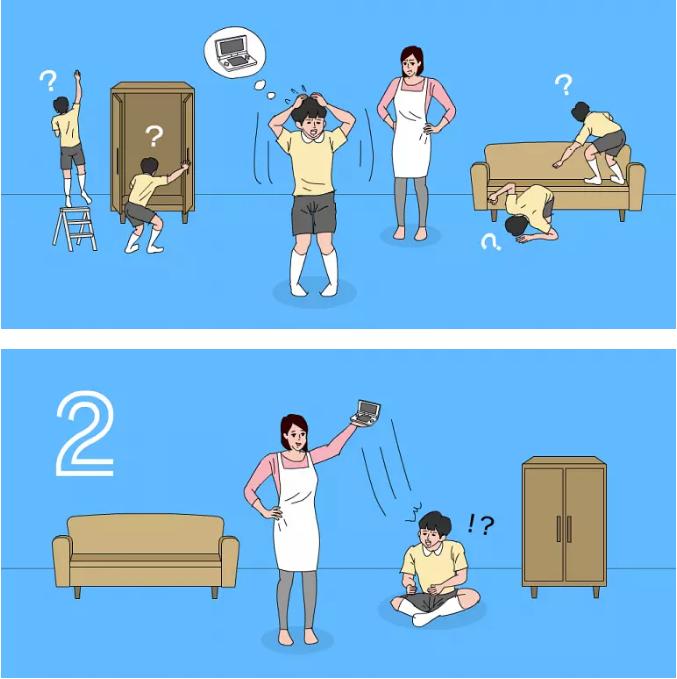 ?
?
?
?
2
!?