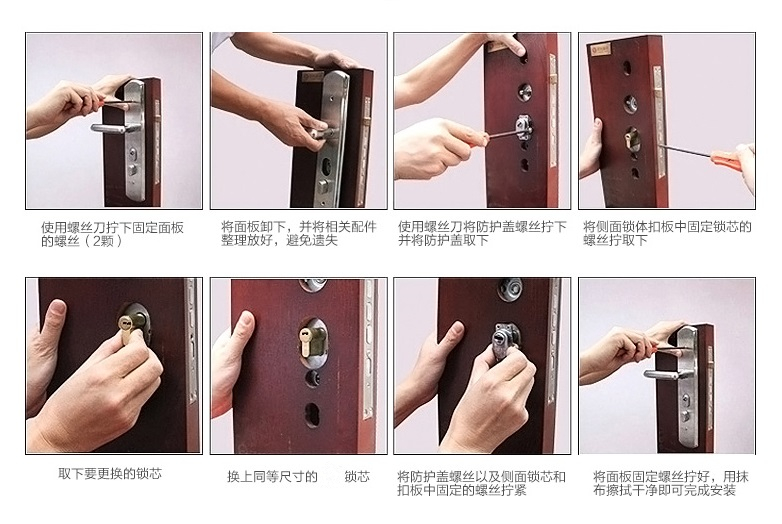 使用螺丝刀拧下固定面板的螺丝（2颗）

将面板卸下，并将相关配件整理放好，避免遗失

使用螺丝刀将防护盖螺丝拧下并将防护盖取下

将侧面锁体扣板中固定锁芯的螺丝拧取下

取下要更换的锁芯

换上同等尺寸的 锁芯

将防护盖螺丝以及侧面锁芯和扣板中固定的螺丝拧紧

将面板固定螺丝拧好，用抹布擦拭干净即可完成安装