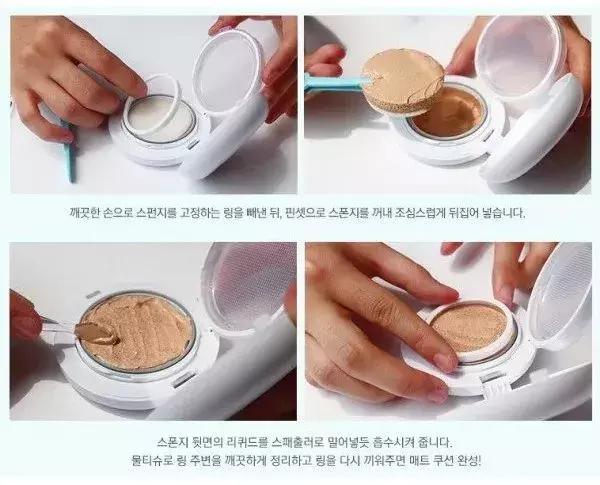 깨끗한 손으로 스펀지를 고정하는 링을 빼낸 뒤, 핀셋으로 스폰지를 꺼내 조심스럽게 뒤집어 넣습니다.

스폰지 뒷면의 리퀴드를 스패출러로 밀어넣듯 흡수시켜 줍니다.
물티슈로 링 주변을 깨끗하게 정리하고 링을 다시 끼워주면 매트 쿠션 완성!