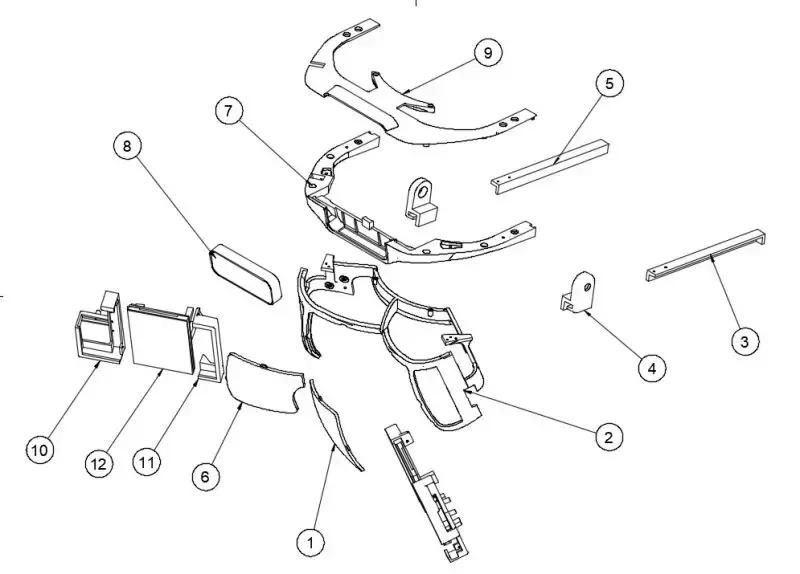 9
5
7
8
3
4
2
10
12
11
6
1