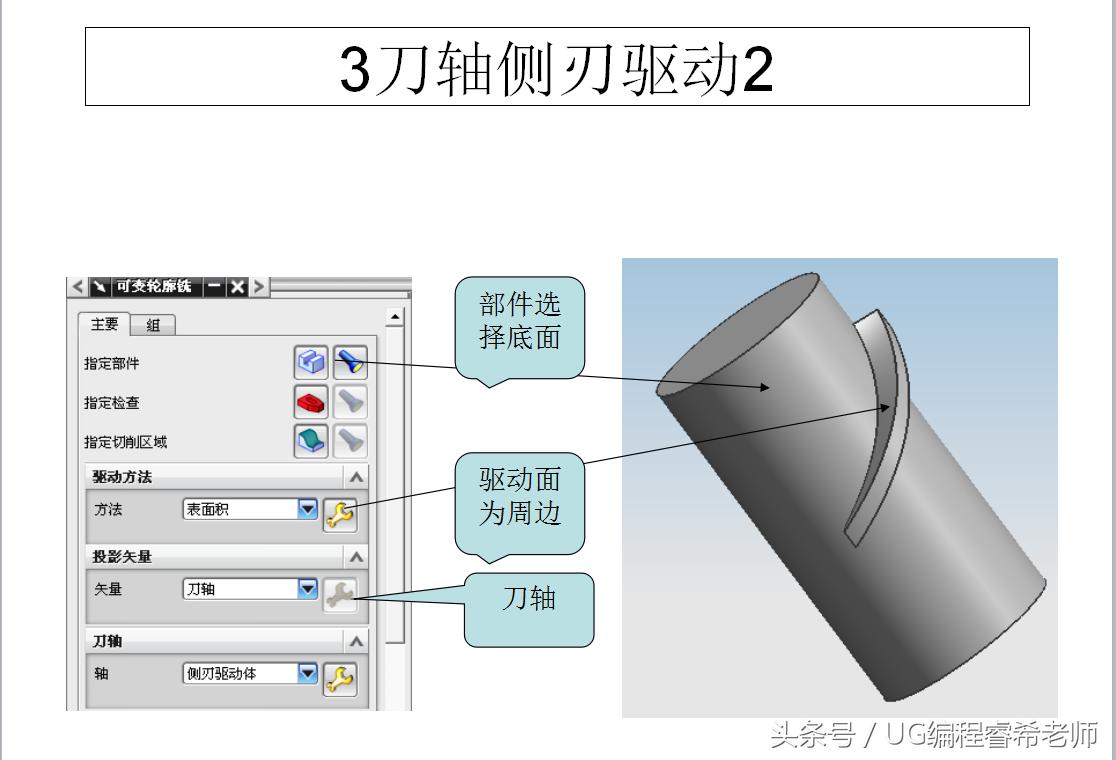 3刀轴侧刃驱动2

可变轮廓铣

主要 组

指定部件

指定检查

指定切削区域

驱动方法

方法 表面积

投影矢量

矢量 刀轴

刀轴

轴 侧刃驱动体

部件选择底面

驱动面为周边

刀轴

头条号 / UG编程睿希老师