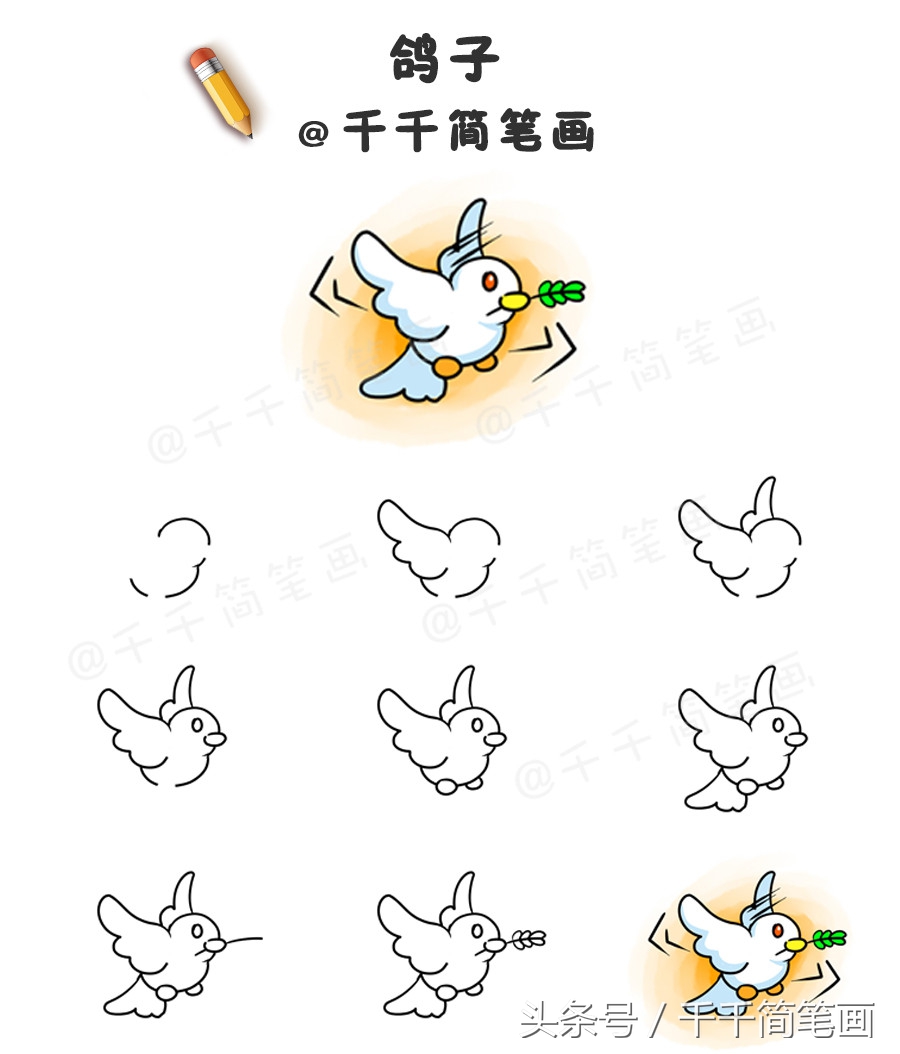 鸽子

@千千简笔画

@千千简笔画

@千千简笔画

@千千简笔画

@千千简笔画

@千千简笔画

头条号 / 千千简笔画