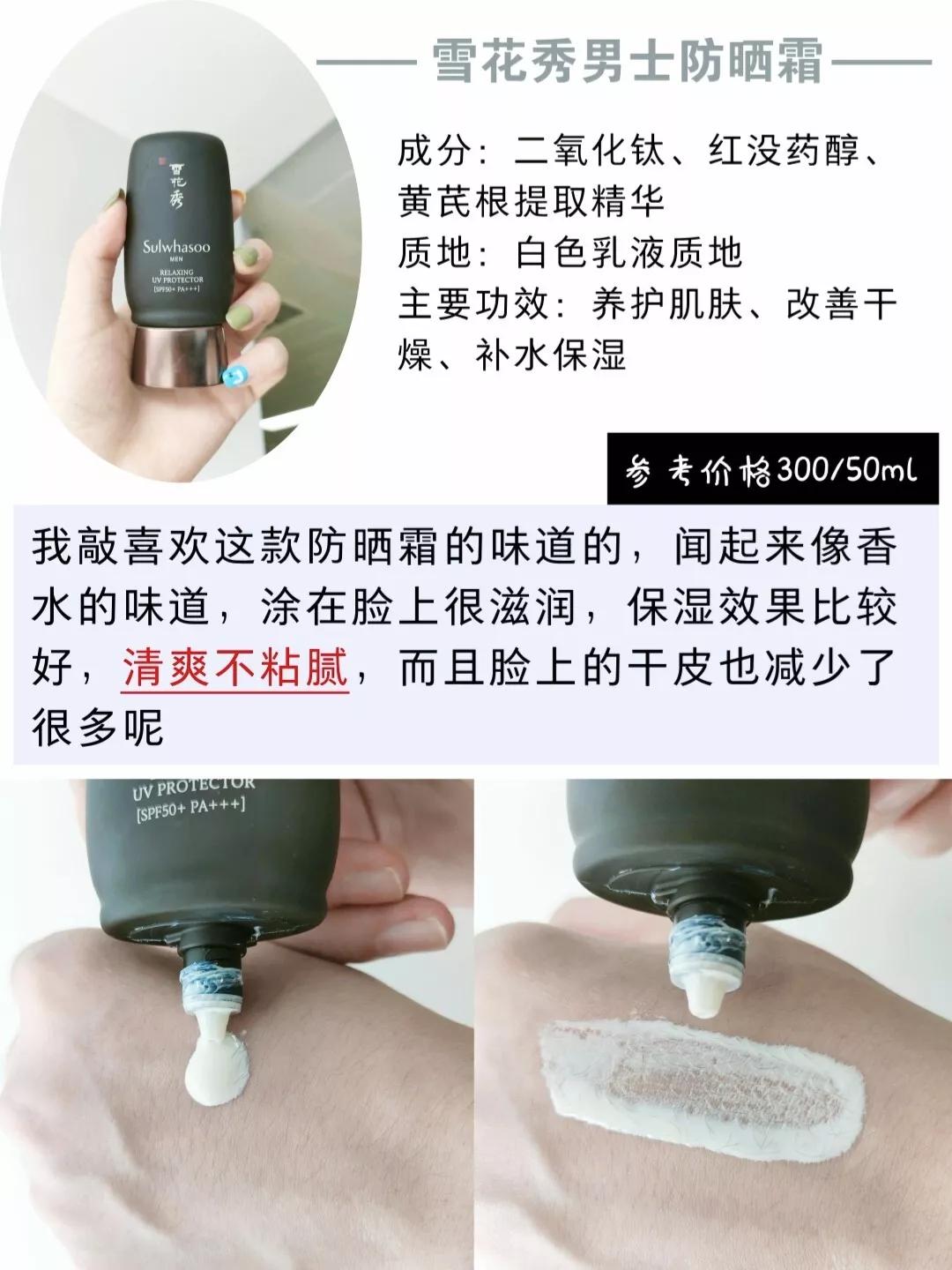 雪花秀男士防晒霜

雪花秀
Sulwhasoo
MEN
RELAXING
UV PROTECTOR
[SPF50+ PA+++]

成分：二氧化钛、红没药醇、黄芪根提取精华
质地：白色乳液质地
主要功效：养护肌肤、改善干燥、补水保湿

参考价格300/50ml

我敲喜欢这款防晒霜的味道的，闻起来像香水的味道，涂在脸上很滋润，保湿效果比较好，清爽不粘腻，而且脸上的干皮也减少了很多呢

UV PROTECTOR
[SPF50+ PA+++]