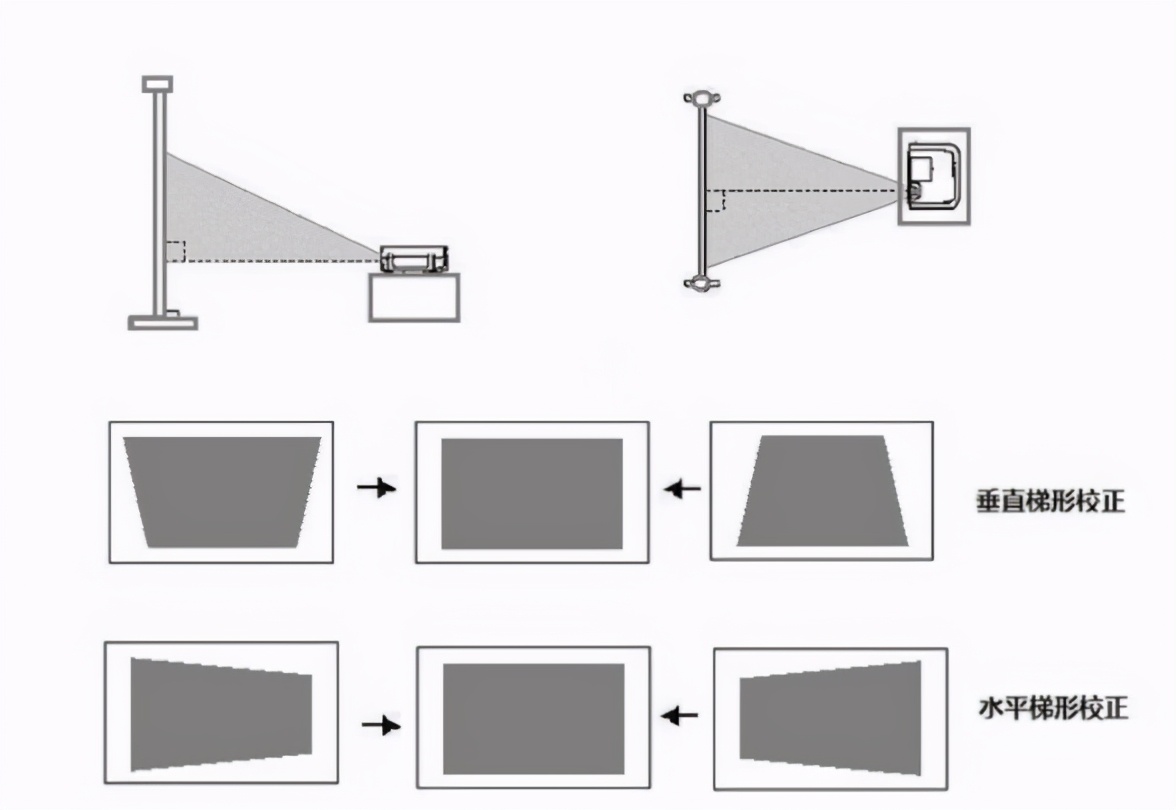 垂直梯形校正

水平梯形校正