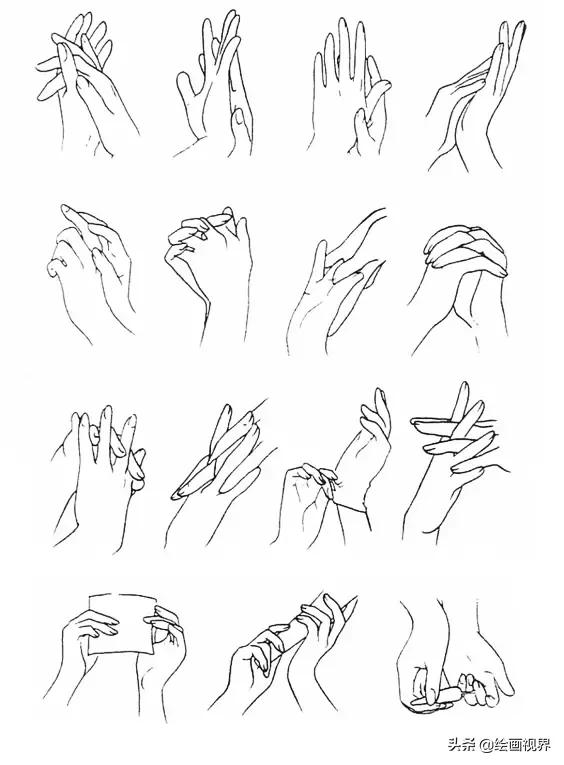 头条 @绘画视界