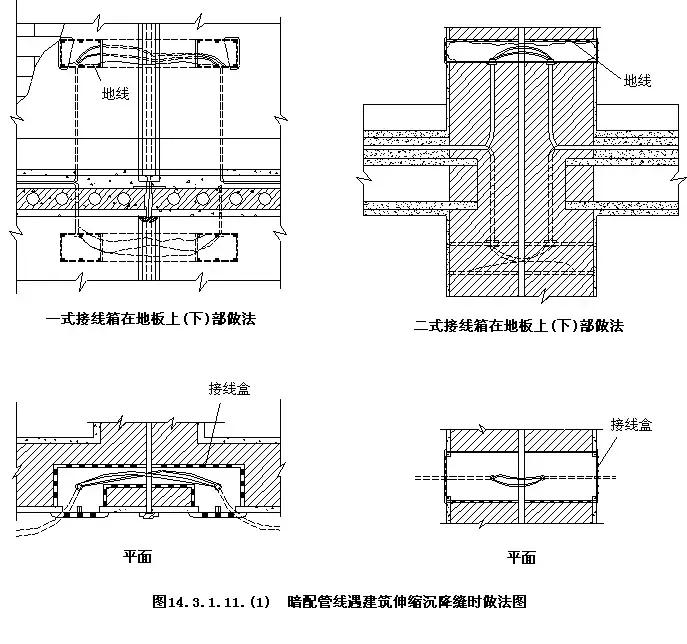 地线

一式接线箱在地板上(下)部做法

地线

二式接线箱在地板上(下)部做法

接线盒

平面

接线盒

平面

图14.3.1.11.(1) 暗配管线遇建筑伸缩沉降缝时做法图