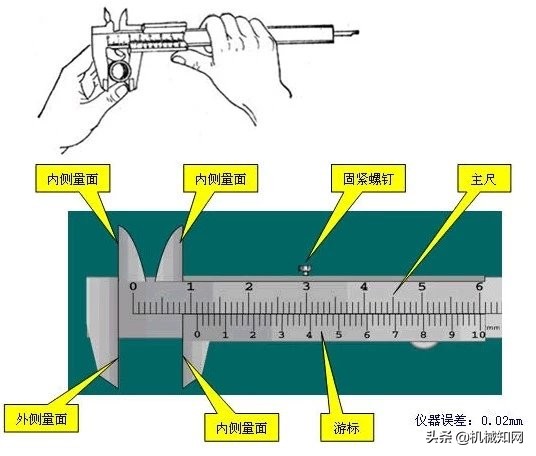 内侧量面
内侧量面
固紧螺钉
主尺
0 1 2 3 4 5 6
0 1 2 3 4 5 6 7 8 9 10
mm
外侧量面
内侧量面
游标
仪器误差：0.02mm
头条 @机械知网