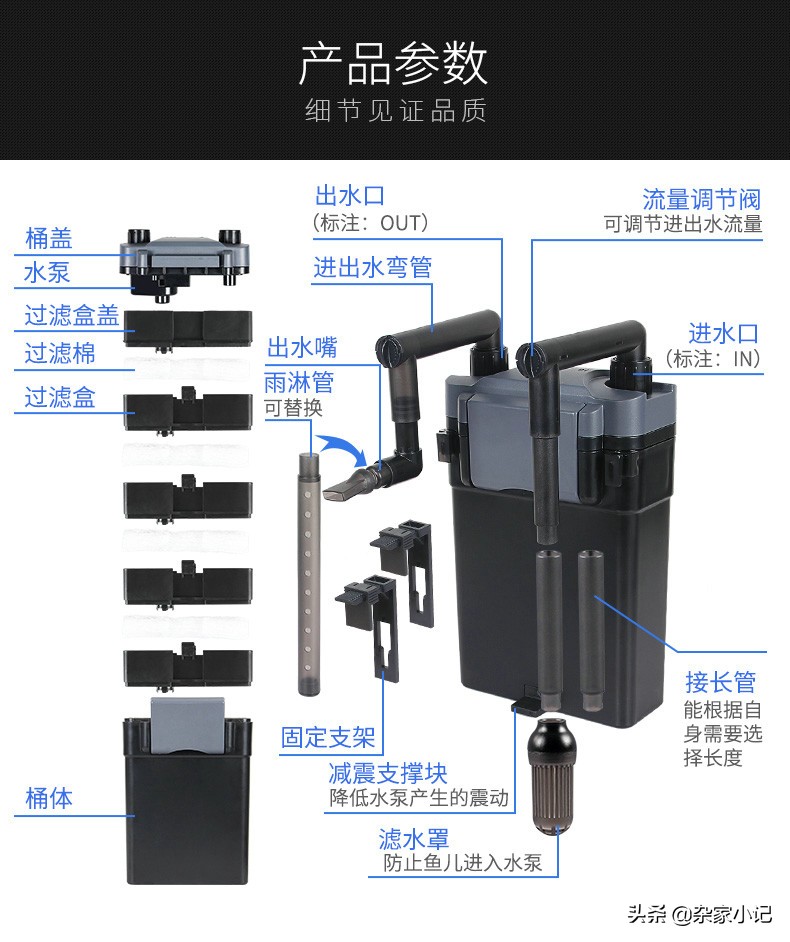 产品参数
细节见证品质

桶盖
水泵
过滤盒盖
过滤棉
过滤盒
桶体

出水口
(标注：OUT)
进出水弯管
出水嘴
雨淋管
可替换
固定支架
减震支撑块
降低水泵产生的震动
滤水罩
防止鱼儿进入水泵

流量调节阀
可调节进出水流量
进水口
(标注：IN)
接长管
能根据自身需要选择长度

头条 @杂家小记