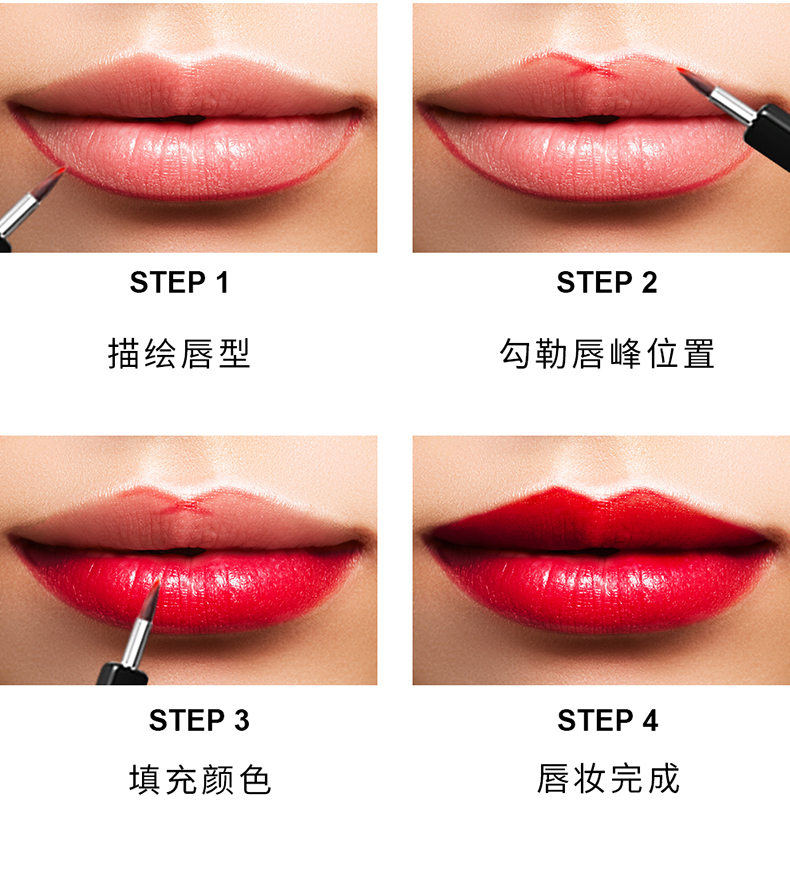 STEP 1
描绘唇型

STEP 2
勾勒唇峰位置

STEP 3
填充颜色

STEP 4
唇妆完成