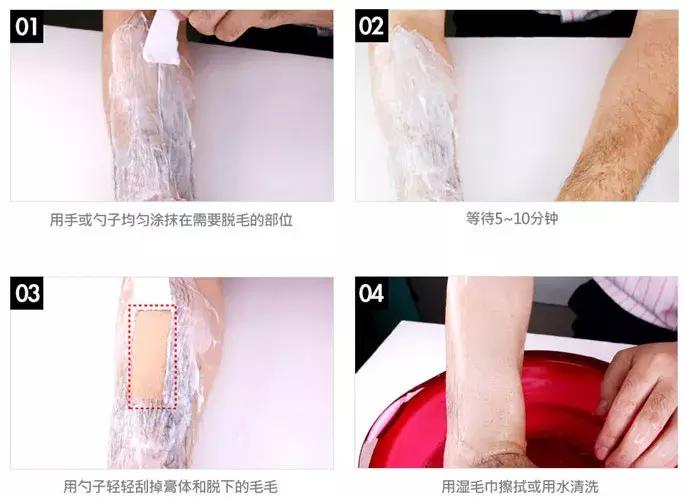 01

用手或勺子均匀涂抹在需要脱毛的部位

02

等待5~10分钟

03

用勺子轻轻刮掉膏体和脱下的毛毛

04

用湿毛巾擦拭或用水清洗