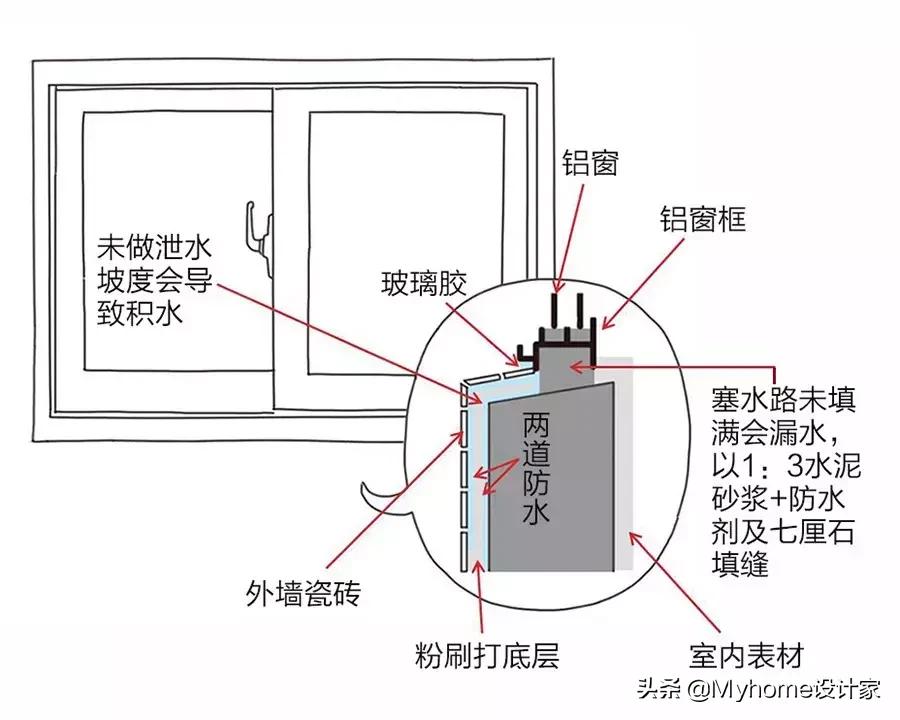 铝窗

铝窗框

未做泄水坡度会导致积水

玻璃胶

塞水路未填满会漏水，以1：3水泥砂浆+防水剂及七厘石填缝

两道防水

外墙瓷砖

粉刷打底层

室内表材

头条 @Myhome设计家