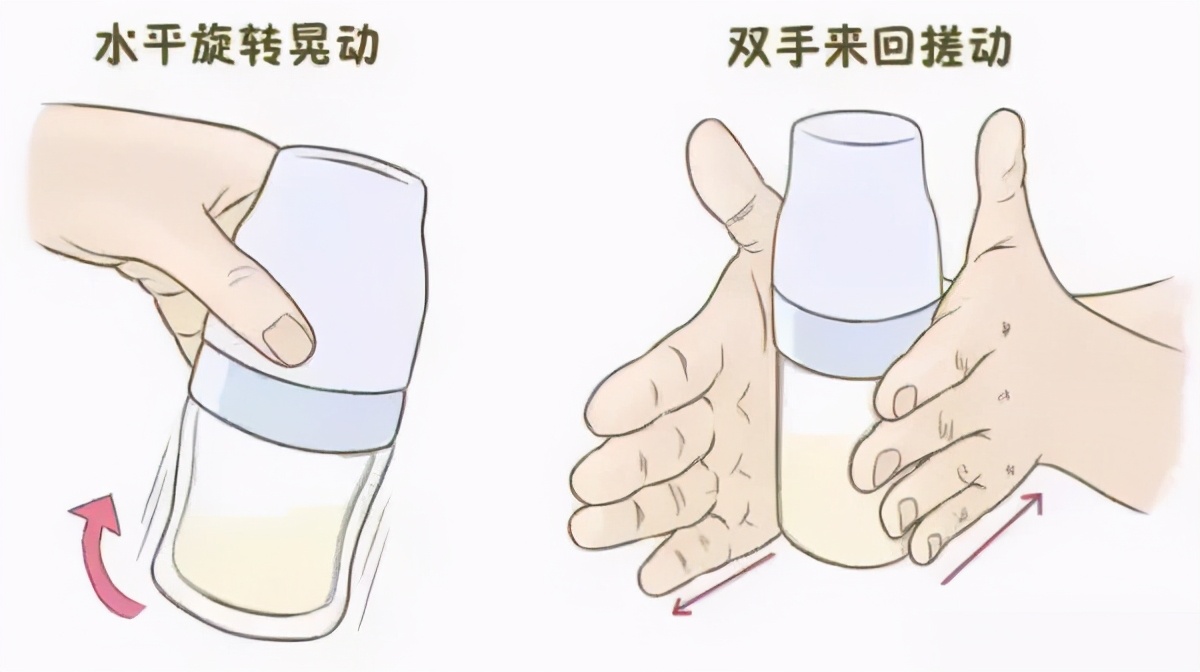 水平旋转晃动

双手来回搓动