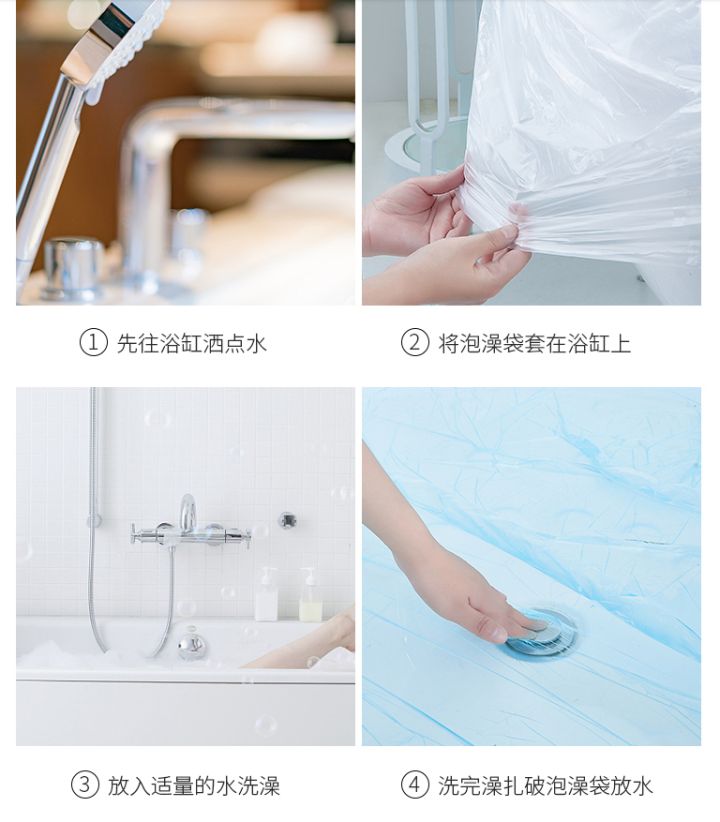 ① 先往浴缸洒点水

② 将泡澡袋套在浴缸上

③ 放入适量的水洗澡

④ 洗完澡扎破泡澡袋放水