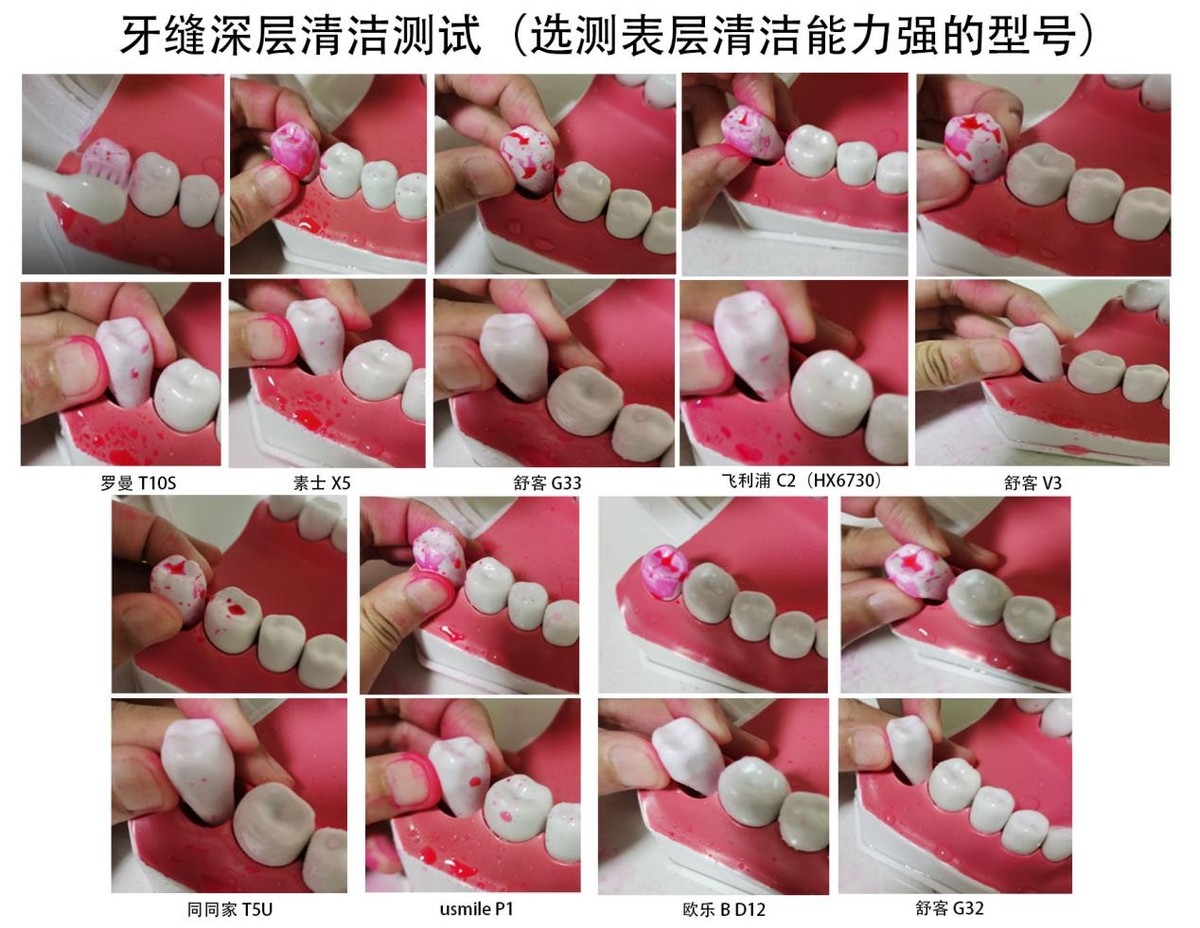 牙缝深层清洁测试（选测表层清洁能力强的型号）

罗曼 T10S

素士 X5

舒客 G33

飞利浦 C2（HX6730）

舒客 V3

同同家 T5U

usmile P1

欧乐 B D12

舒客 G32