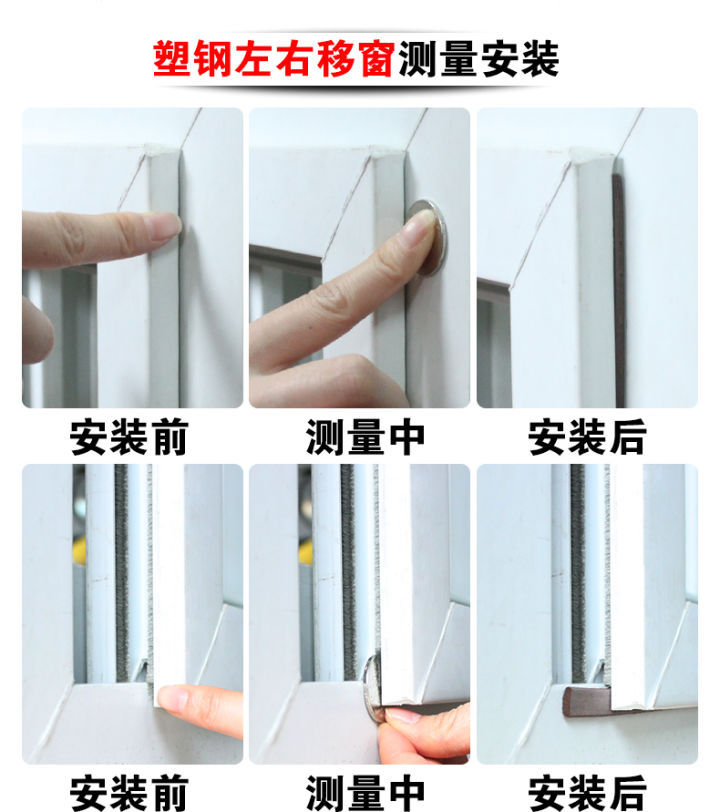 塑钢左右移窗测量安装

安装前 测量中 安装后

安装前 测量中 安装后