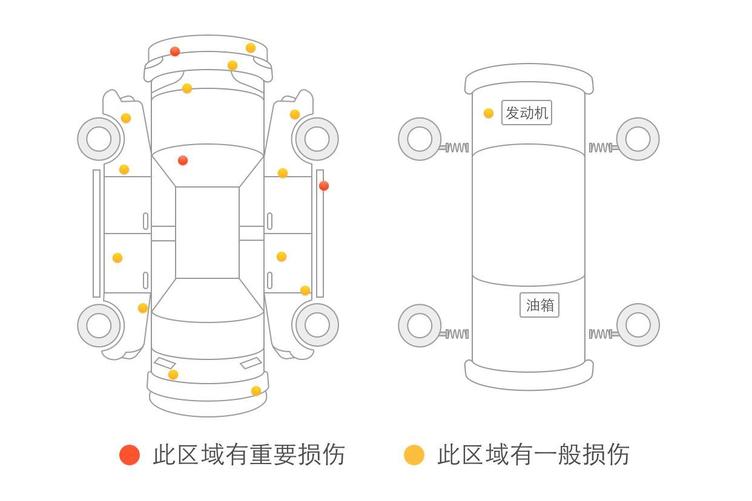 发动机

油箱

此区域有重要损伤　此区域有一般损伤