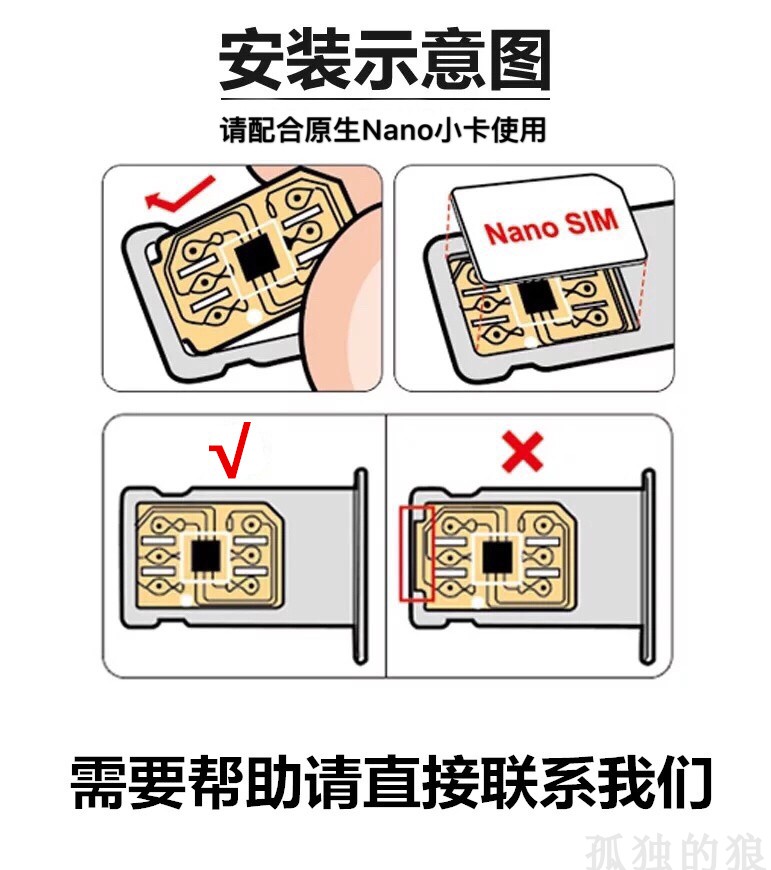 安装示意图

请配合原生Nano小卡使用

Nano SIM

√

×

需要帮助请直接联系我们

孤独的狼