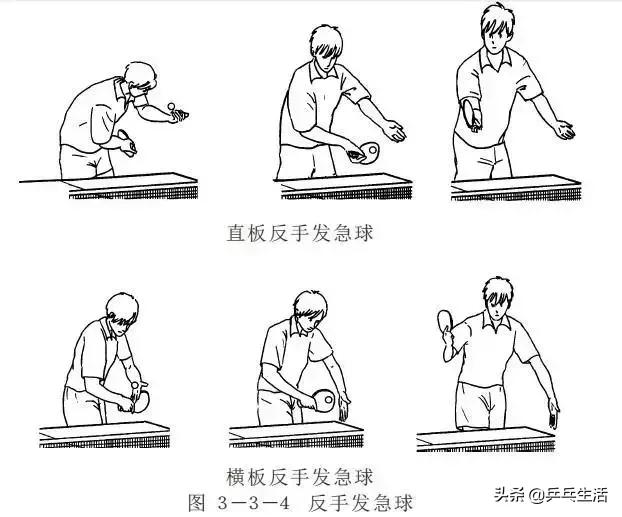 直板反手发急球

横板反手发急球
图 3－3－4 反手发急球

头条 @乒乓生活