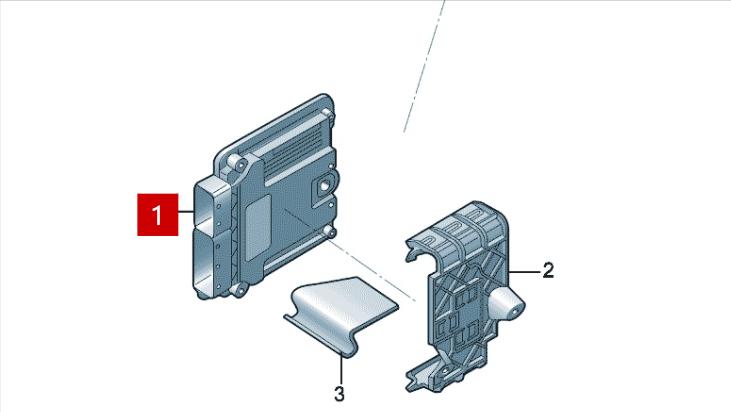 1
2
3