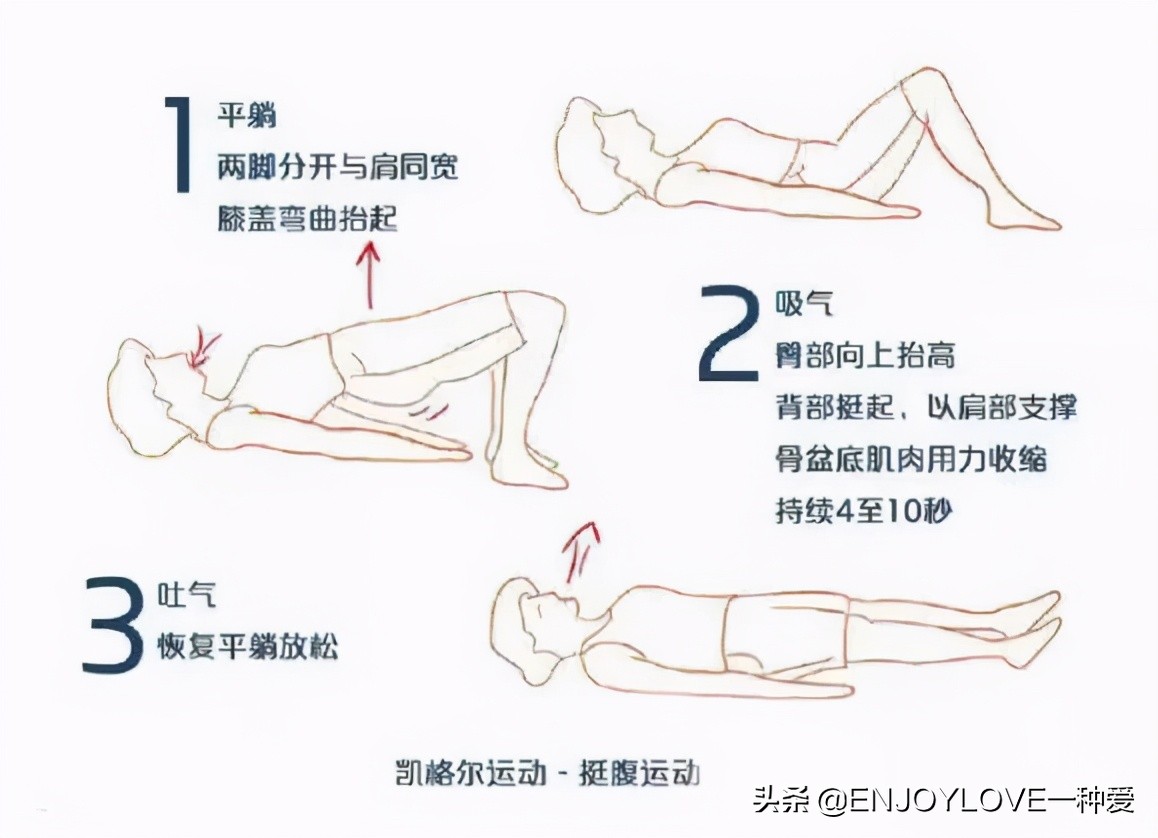 1 平躺
两脚分开与肩同宽
膝盖弯曲抬起

2 吸气
臀部向上抬高
背部挺起、以肩部支撑
骨盆底肌肉用力收缩
持续4至10秒

3 吐气
恢复平躺放松

凯格尔运动 - 挺腹运动

头条 @ENJOYLOVE一种爱