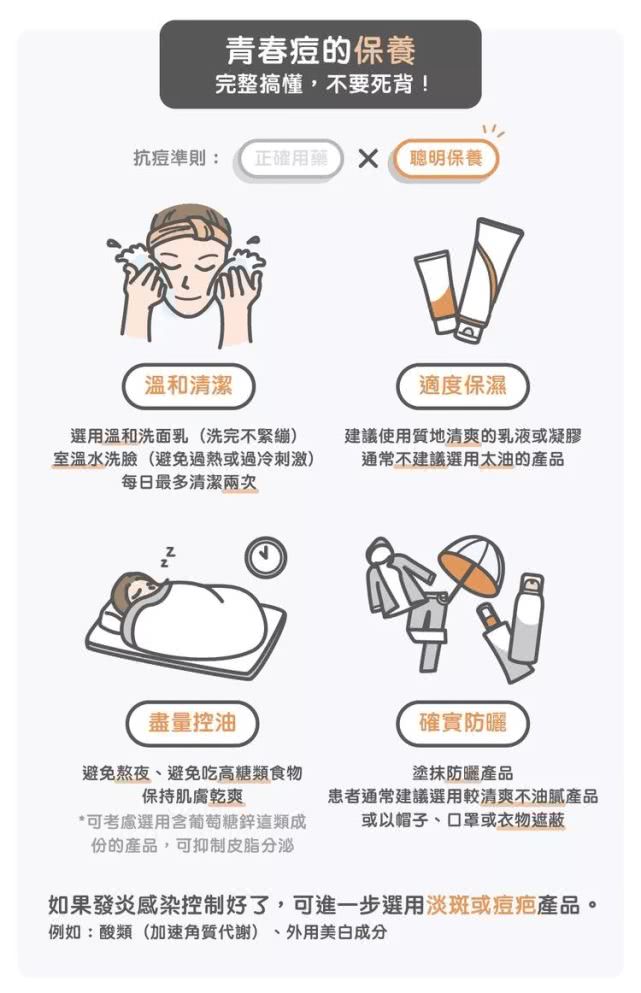 青春痘的保養
完整搞懂，不要死背！

抗痘準則： 正確用藥 × 聰明保養

溫和清潔

選用溫和洗面乳（洗完不緊繃）
室溫水洗臉（避免過熱或過冷刺激）
每日最多清潔兩次

適度保濕

建議使用質地清爽的乳液或凝膠
通常不建議選用太油的產品

z z

盡量控油

避免熬夜、避免吃高糖類食物
保持肌膚乾爽
*可考慮選用含葡萄糖鋅這類成份的產品，可抑制皮脂分泌

確實防曬

塗抹防曬產品
患者通常建議選用較清爽不油膩產品
或以帽子、口罩或衣物遮蔽

如果發炎感染控制好了，可進一步選用淡斑或痘疤產品。
例如：酸類（加速角質代謝）、外用美白成分