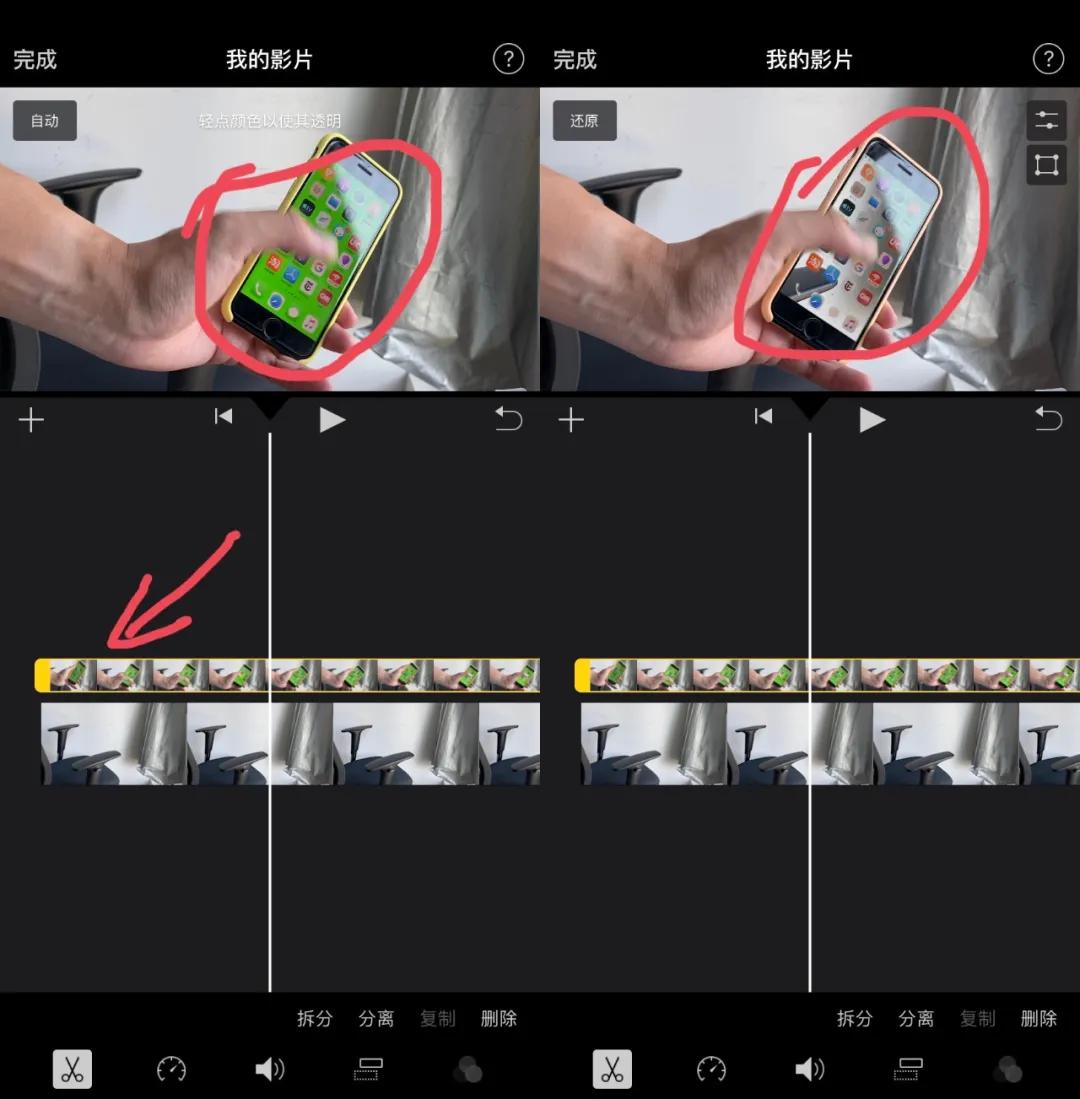 完成
我的影片
?
自动
轻点颜色以使其透明

拆分 分离 复制 删除

完成
我的影片
?
还原

拆分 分离 复制 删除